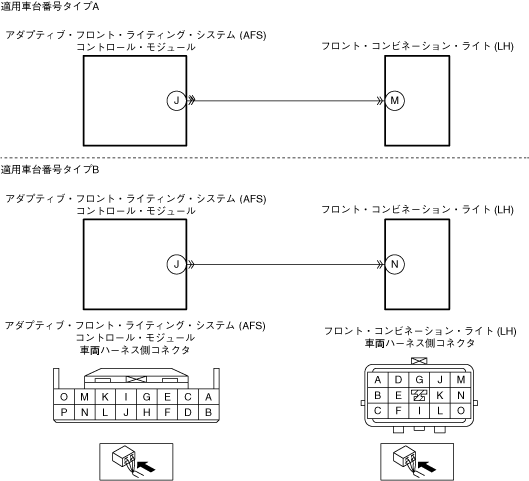 適用車台番号タイプA

アダプティブ・フロント・ライティング・システム (AFS) コントロール・モジュール

J

フロント・コンビネーション・ライト (LH)

M

適用車台番号タイプB

アダプティブ・フロント・ライティング・システム (AFS) コントロール・モジュール

J

フロント・コンビネーション・ライト (LH)

N

アダプティブ・フロント・ライティング・システム (AFS) コントロール・モジュール 車両ハーネス側コネクタ

| O | M | K | I | G | E | C | A |
|---|---|---|---|---|---|---|---|
| P | N | L | J | H | F | D | B |

フロント・コンビネーション・ライト (LH) 車両ハーネス側コネクタ

| A | D | G | J | M |
|---|---|---|---|---|
| B | E |  | K | N |
| C | F | I | L | O |