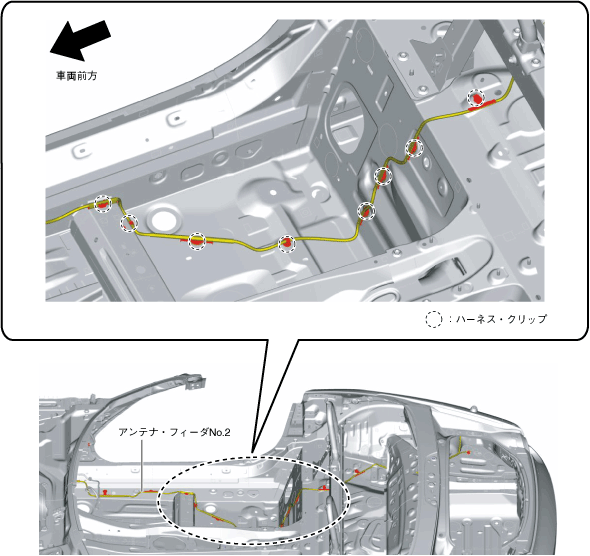 車両前方

:ハーネス・クリップ

アンテナ・フィーダNo.2