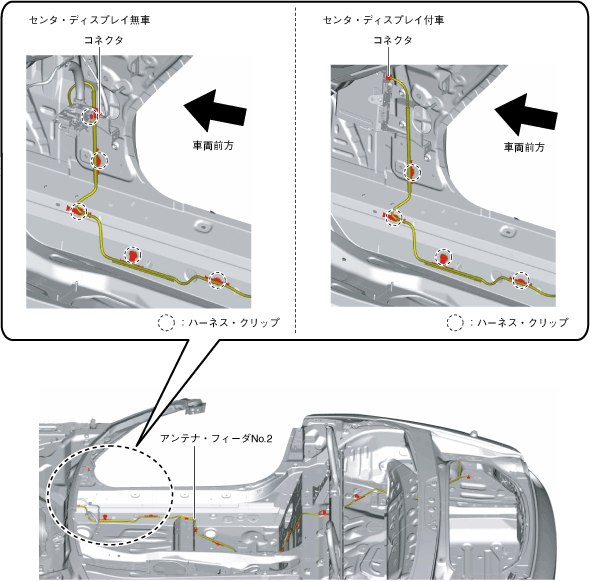 センタ・ディスプレイ無車

コネクタ

車両前方

：ハーネス・クリップ

センタ・ディスプレイ付車

コネクタ

車両前方

：ハーネス・クリップ

アンテナ・フィーダNo.2