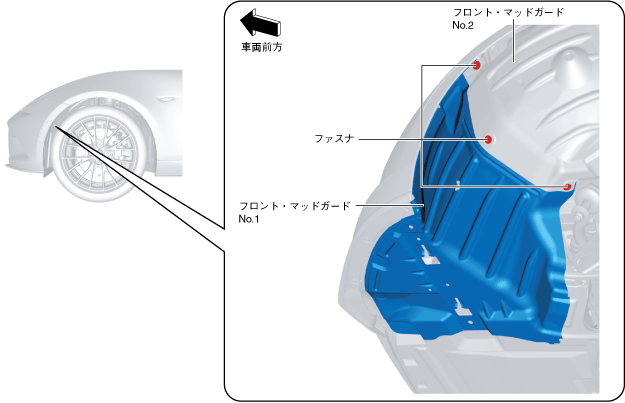 車両前方

フロント・マッドガード
No.2

ファスナ

フロント・マッドガード
No.1