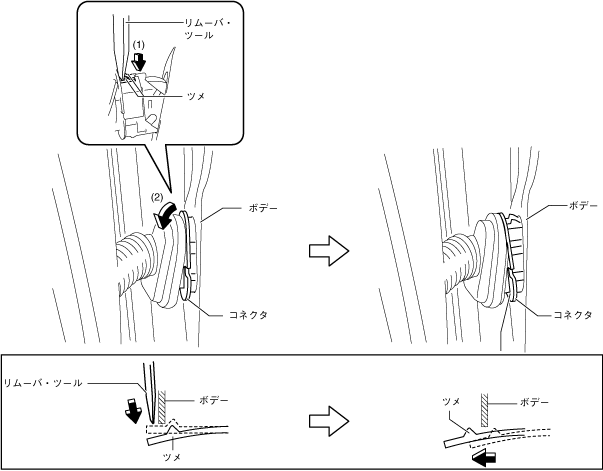 リムーバ・ツール
(1)
ツメ
(2)
ボデー
コネクタ
ボデー
コネクタ
リムーバ・ツール
ボデー
ツメ
ツメ
ボデー