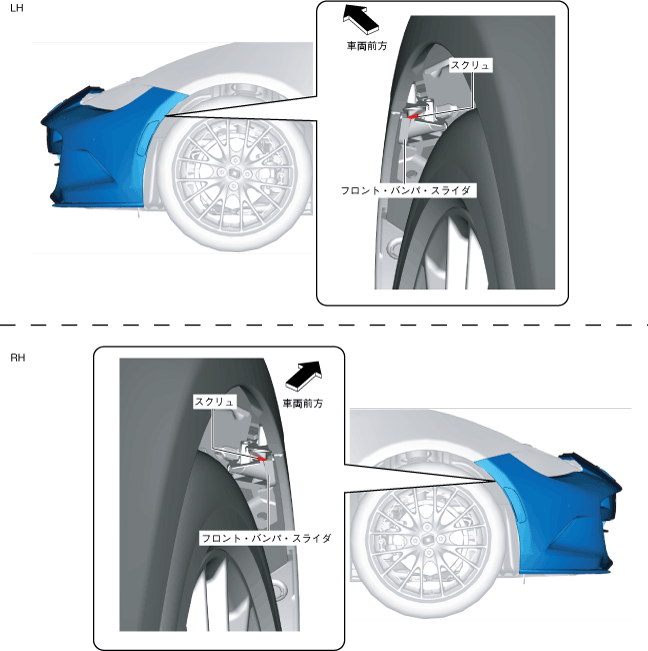 LH

車両前方

スクリュ

フロント・バンパ・スライダ

RH

スクリュ

車両前方

フロント・バンパ・スライダ