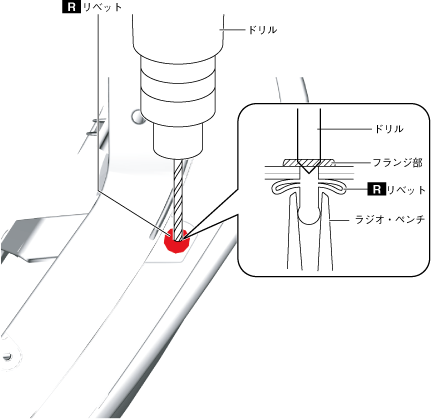 R リベット
ドリル
ドリル
フランジ部
R リベット
ラジオ・ペンチ