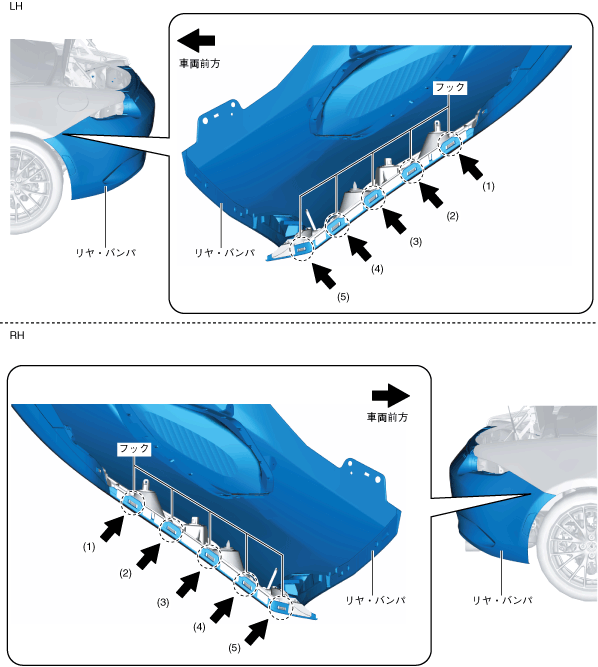 LH

車両前方

フック

(1)

(2)

(3)

(4)

(5)

リヤ・バンパ

リヤ・バンパ

RH

車両前方

フック

(1)

(2)

(3)

(4)

(5)

リヤ・バンパ

リヤ・バンパ