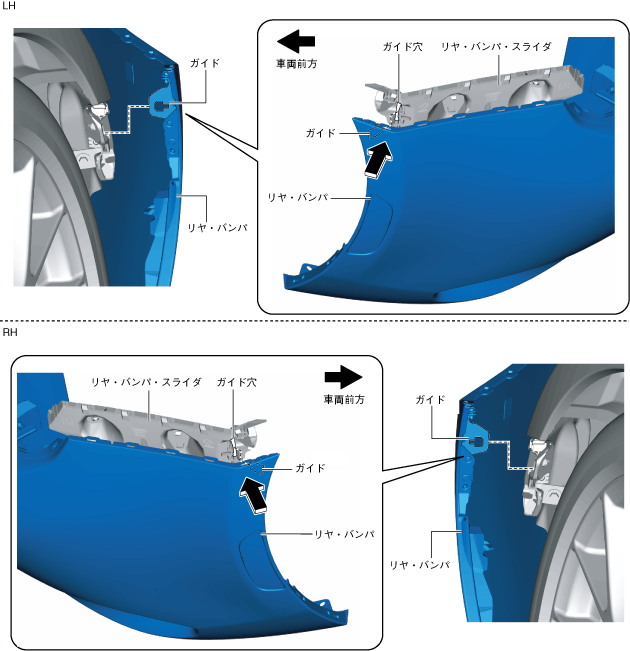 LH

ガイド

リヤ・バンパ

車両前方

ガイド穴

リヤ・バンパ・スライダ

ガイド

リヤ・バンパ

RH

リヤ・バンパ・スライダ

ガイド穴

車両前方

ガイド

リヤ・バンパ

ガイド

リヤ・バンパ