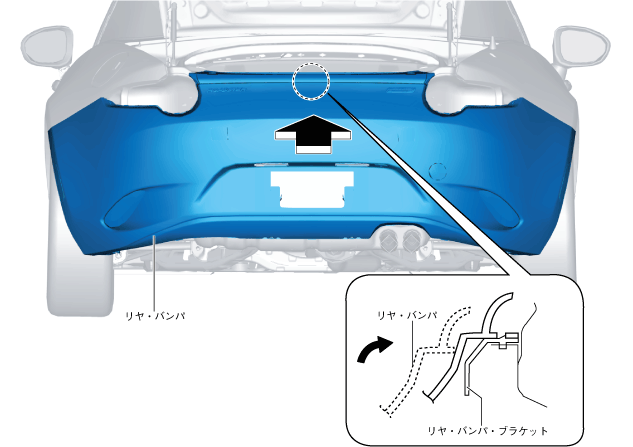 リヤ・バンパ

リヤ・バンパ

リヤ・バンパ・ブラケット