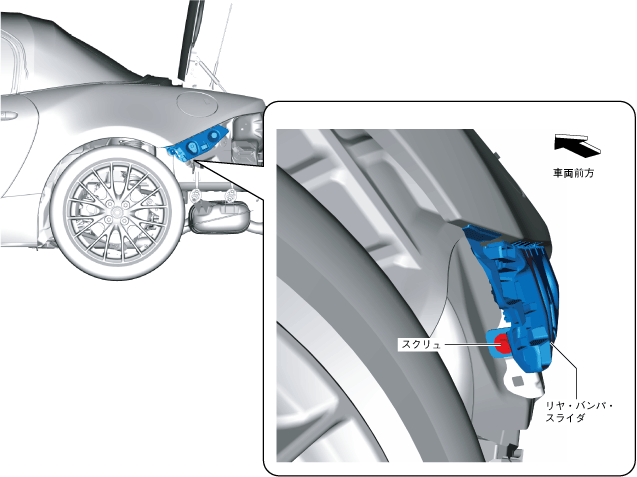 車両前方

スクリュ

リヤ・バンパ・スライダ