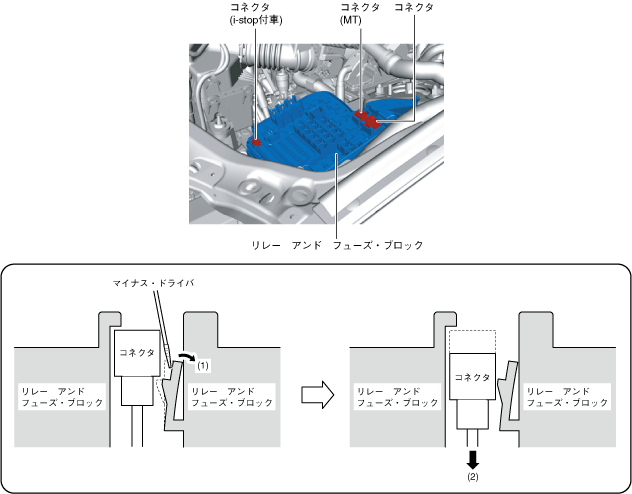 コネクタ
(i-stop付車)

コネクタ
(MT)

コネクタ

リレー　アンド　フューズ・ブロック

マイナス・ドライバ

コネクタ

(1)

リレー　アンド
フューズ・ブロック

リレー　アンド
フューズ・ブロック

コネクタ

リレー　アンド
フューズ・ブロック

リレー　アンド
フューズ・ブロック

(2)