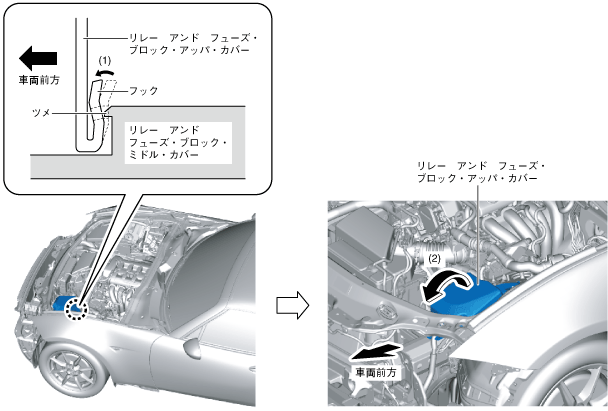 リレー　アンド　フューズ・ブロック・アッパ・カバー

(1)

車両前方

フック

ツメ

リレー　アンド　フューズ・ブロック・ミドル・カバー

リレー　アンド　フューズ・ブロック・アッパ・カバー

(2)

車両前方