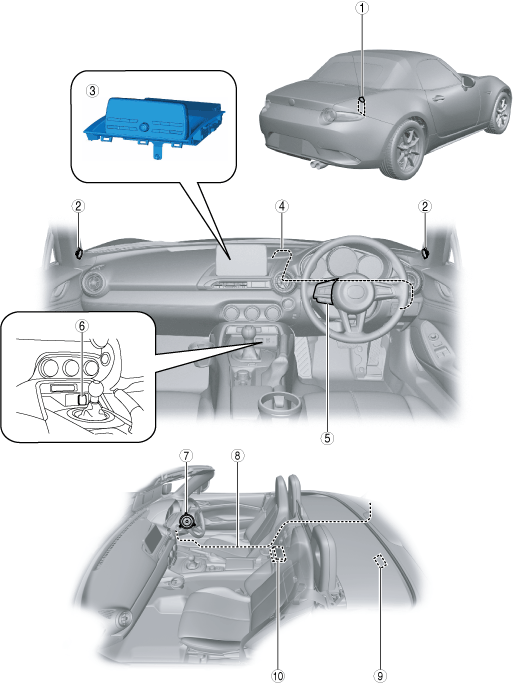 ①
③
②
④
②
⑥
⑤
⑦
⑧
⑩
⑨