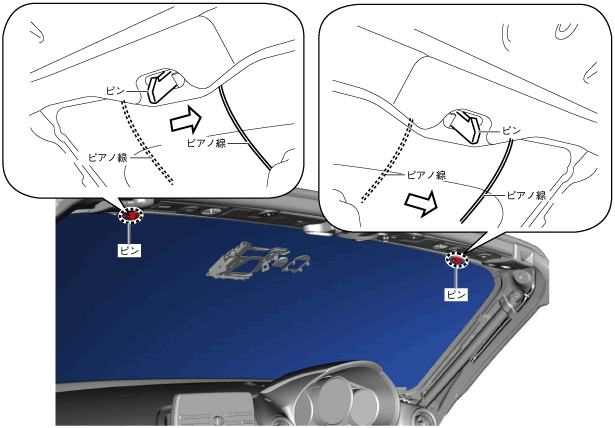 ピン
ピアノ線
ピアノ線
ピン
ピアノ線
ピアノ線
ピン
ピン