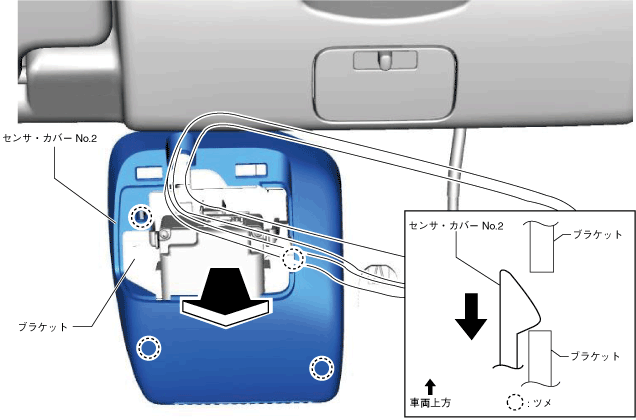 センサ・カバー No.2

ブラケット

センサ・カバー No.2

ブラケット

ブラケット

車両上方

: ツメ