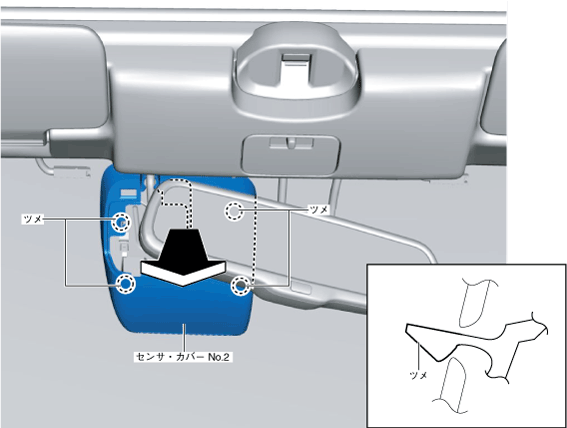 ツメ

ツメ

センサ・カバー No.2

ツメ