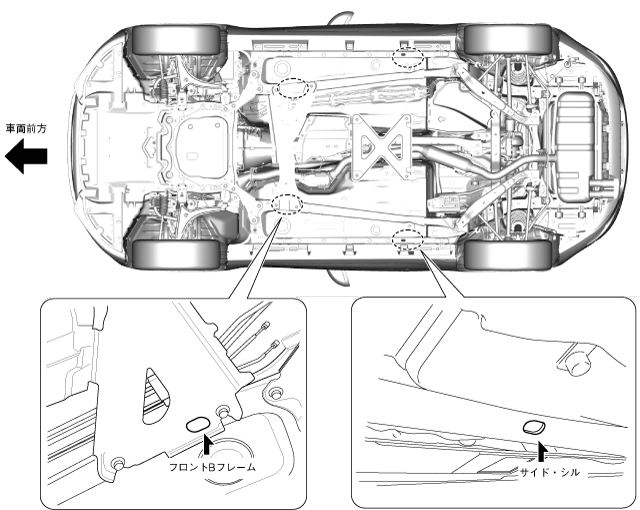 車両前方

フロントBフレーム

サイド・シル