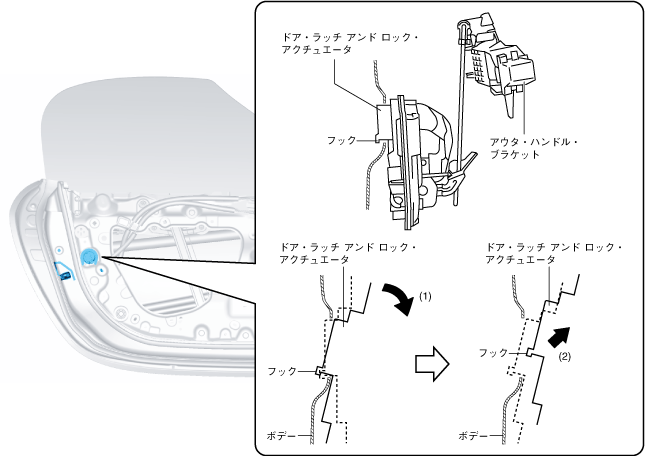 ドア・ラッチ アンド ロック・アクチュエータ

フック

アウタ・ハンドル・ブラケット

ドア・ラッチ アンド ロック・アクチュエータ

(1)

フック

ボデー

ドア・ラッチ アンド ロック・アクチュエータ

フック

(2)

ボデー