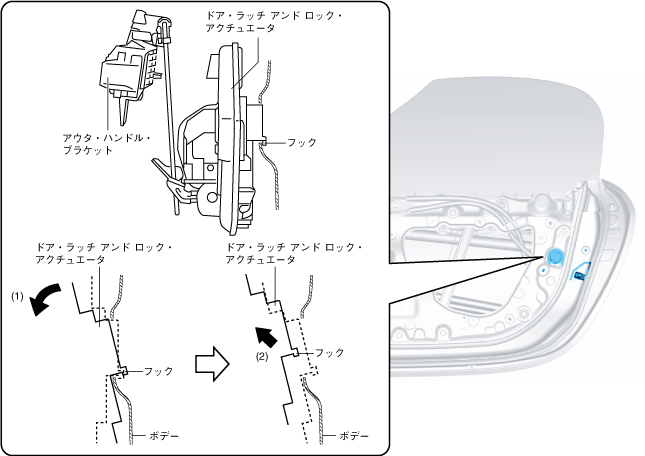 ドア・ラッチ アンド ロック・アクチュエータ

アウタ・ハンドル・ブラケット

フック

ドア・ラッチ アンド ロック・アクチュエータ

(1)

フック

ボデー

ドア・ラッチ アンド ロック・アクチュエータ

(2)

フック

ボデー