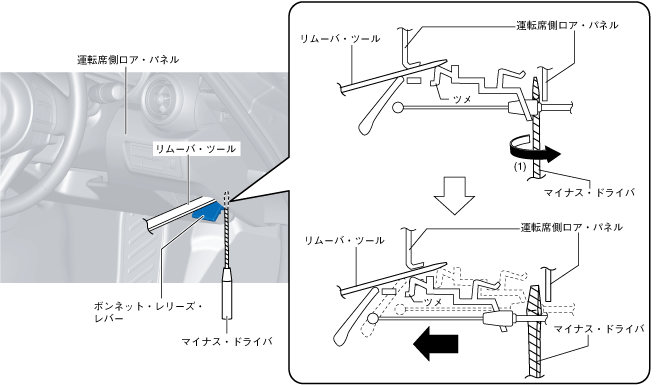 運転席側ロア・パネル

リムーバ・ツール

ボンネット・レリーズ・レバー

マイナス・ドライバ

リムーバ・ツール

運転席側ロア・パネル

ツメ

(1)

マイナス・ドライバ

リムーバ・ツール

運転席側ロア・パネル

ツメ

マイナス・ドライバ