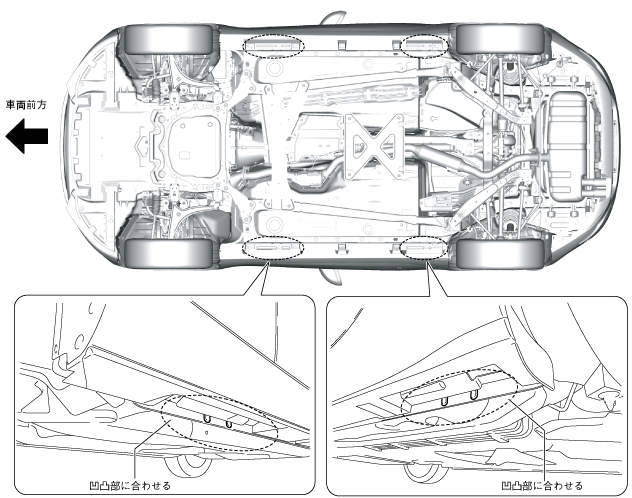 車両前方

凹凸部に合わせる

凹凸部に合わせる