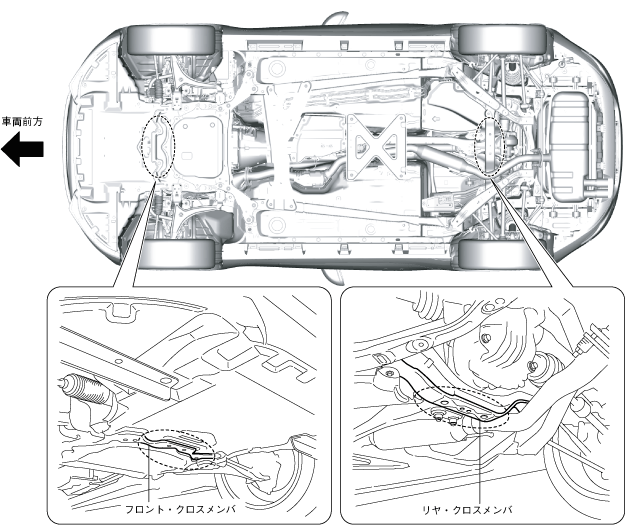 車両前方

フロント・クロスメンバ

リヤ・クロスメンバ