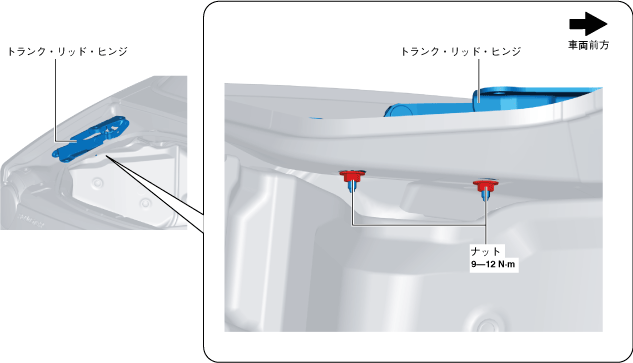 トランク・リッド・ヒンジ

車両前方

トランク・リッド・ヒンジ

ナット
9—12 N·m