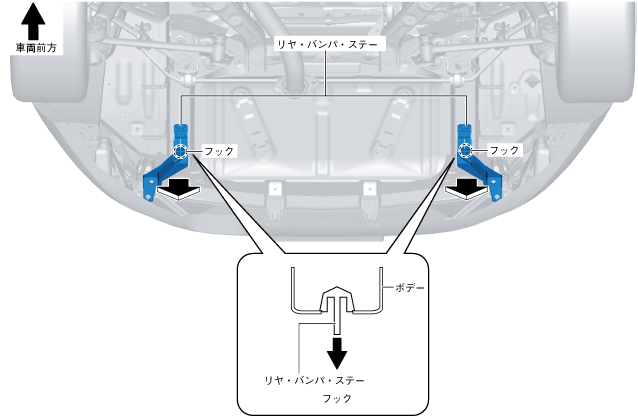 車両前方

リヤ・バンパ・ステー

フック

フック

ボデー

リヤ・バンパ・ステー

フック