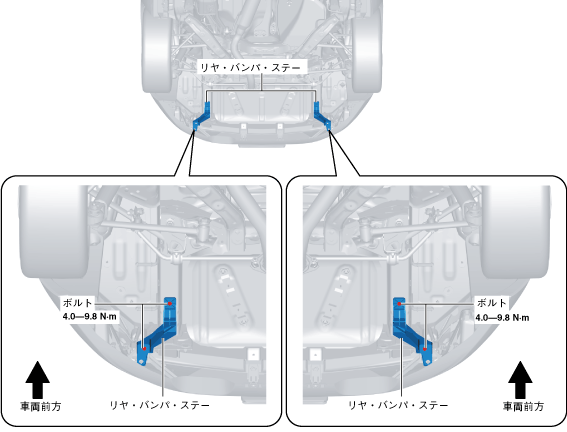 リヤ・バンパ・ステー

ボルト
4.0—9.8 N·m

車両前方

リヤ・バンパ・ステー

ボルト
4.0—9.8 N·m

リヤ・バンパ・ステー

車両前方