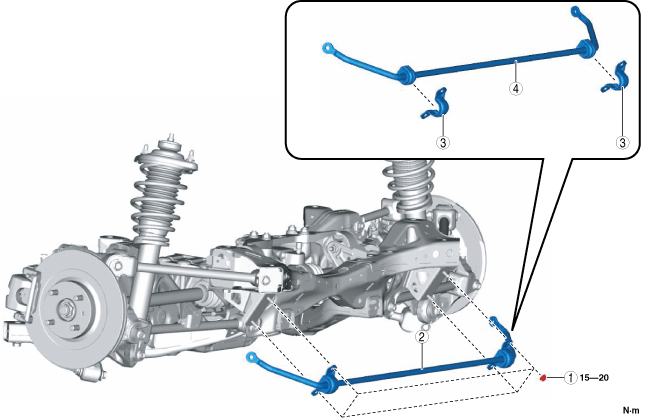 4
3
3
2
1 15—20
N·m