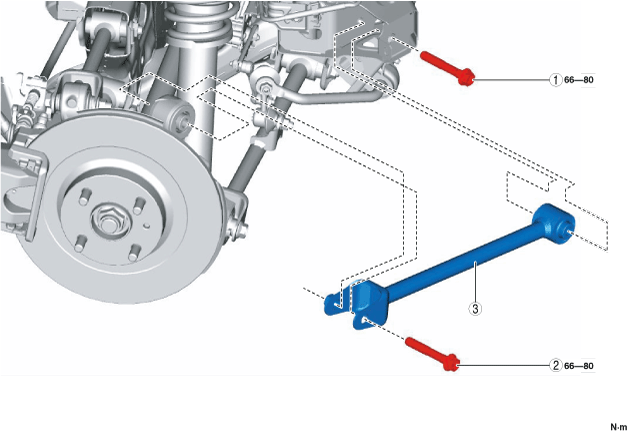 1 66—80

3

2 66—80

N·m