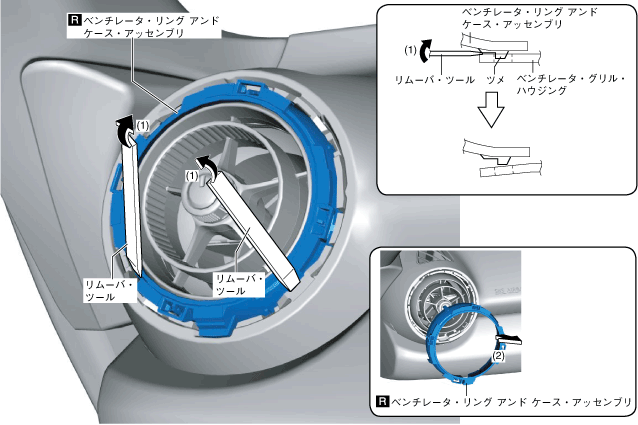 R ベンチレータ・リング アンド ケース・アッセンブリ

(1)

(1)

リムーバ・ツール

リムーバ・ツール

ベンチレータ・リング アンド ケース・アッセンブリ

(1)

リムーバ・ツール

ツメ

ベンチレータ・グリル・ハウジング

(2)

R ベンチレータ・リング アンド ケース・アッセンブリ