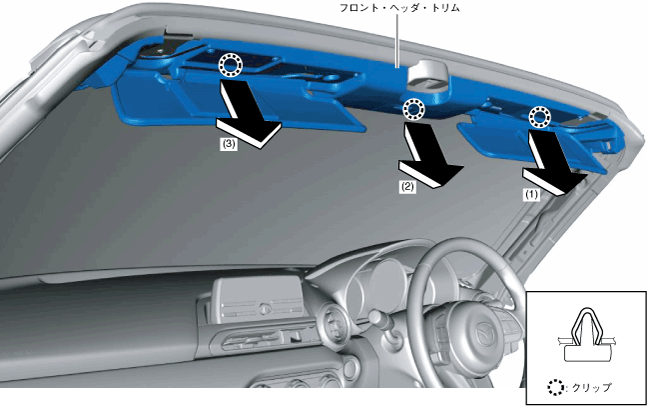 フロント・ヘッダ・トリム

(3)

(2)

(1)

: クリップ