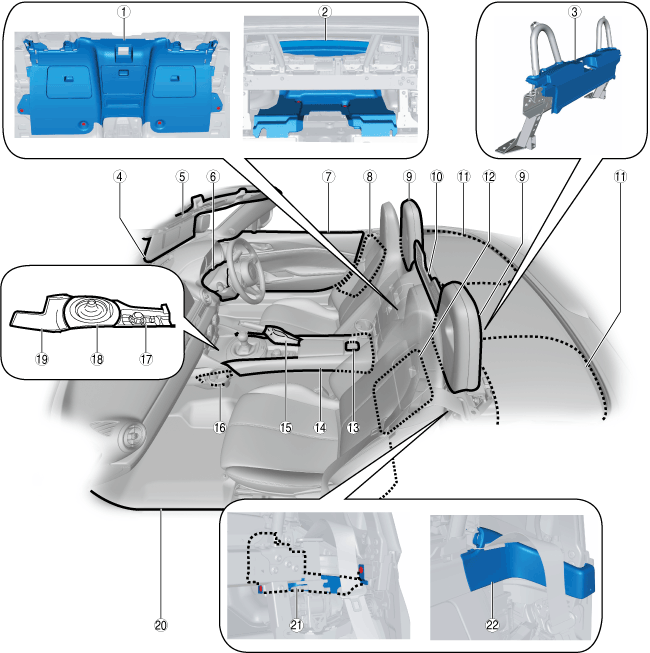 1
2
3
4
5
6
7
8
9
10
11
12
9
11
19
18
17
16
15
14
13
20
21
22