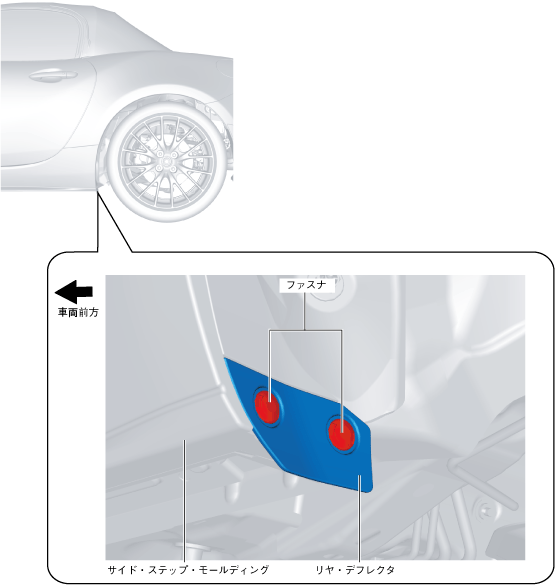 車両前方

ファスナ

サイド・ステップ・モールディング

リヤ・デフレクタ