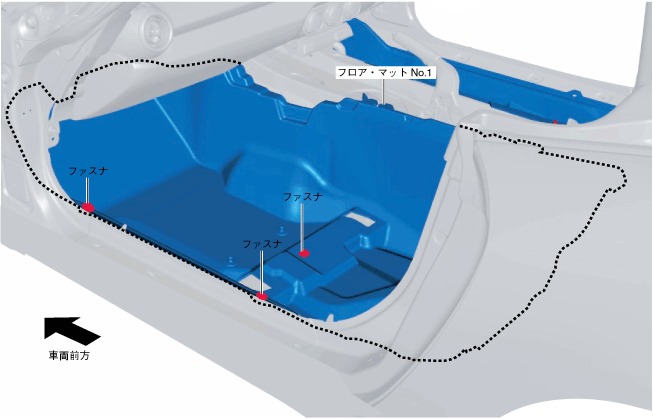 フロア・マット No.1

ファスナ

ファスナ

ファスナ

車両前方