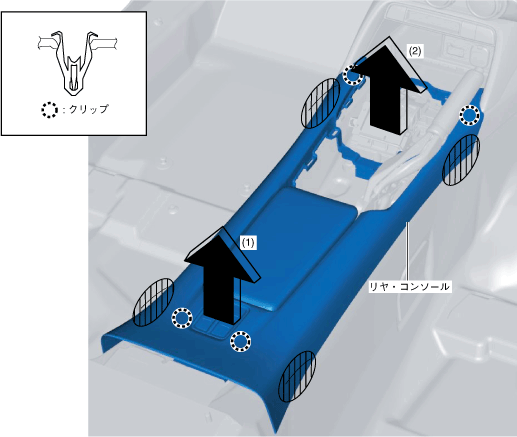 : クリップ

(2)

(1)

リヤ・コンソール