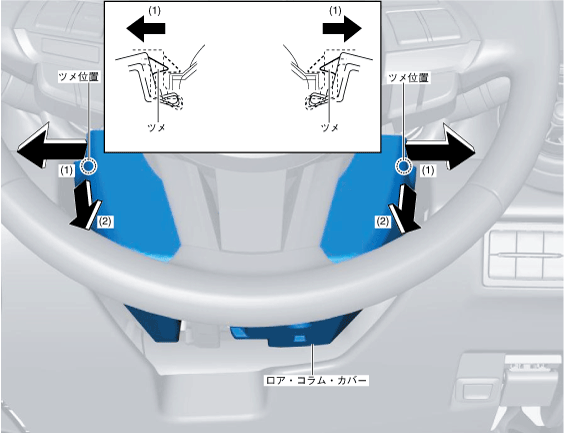 (1)
(1)
ツメ位置
ツメ位置
ツメ
ツメ
(1)
(1)
(2)
(2)
ロア・コラム・カバー