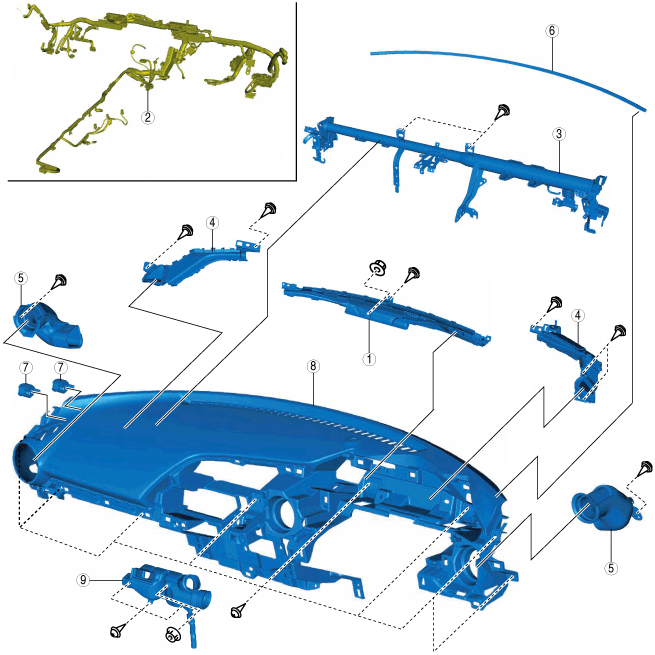 2
6
3
4
5
1
4
7
7
8
5
9