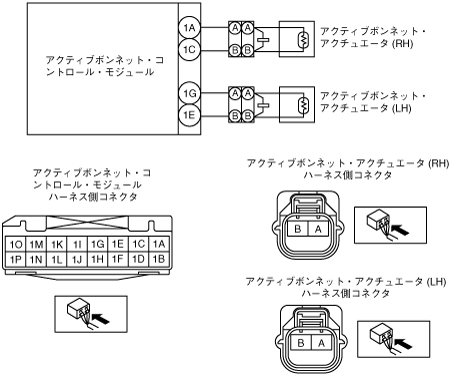 アクティブボンネット・コントロール・モジュール

1A
1C
1G
1E

A A
B B
A A
B B

アクティブボンネット・アクチュエータ (RH)

アクティブボンネット・アクチュエータ (LH)

アクティブボンネット・コントロール・モジュール ハーネス側コネクタ

| 1O | 1M | 1K | 1I | 1G | 1E | 1C | 1A |
|---|---|---|---|---|---|---|---|
| 1P | 1N | 1L | 1J | 1H | 1F | 1D | 1B |

アクティブボンネット・アクチュエータ (RH) ハーネス側コネクタ

B A

アクティブボンネット・アクチュエータ (LH) ハーネス側コネクタ

B A