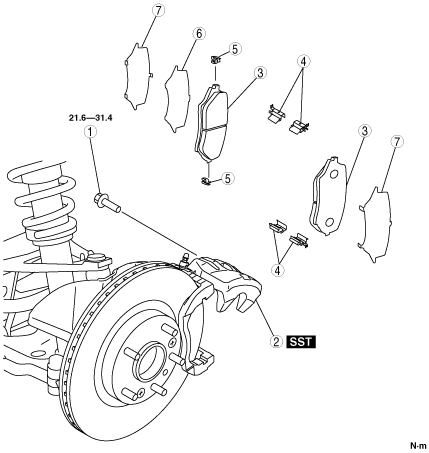 7
6
5
3
4
21.6—31.4
1
5
3
7
4
2 SST
N·m