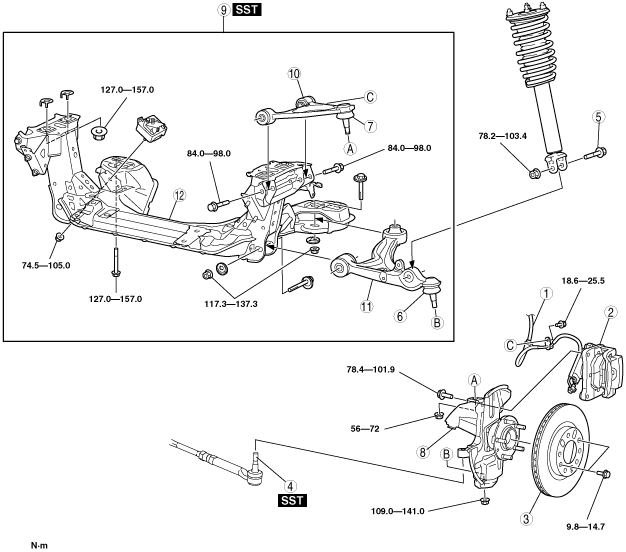 9 SST

127.0—157.0

10

C

7

A

84.0—98.0

84.0—98.0

12

74.5—105.0

127.0—157.0

117.3—137.3

11

6

B

78.2—103.4

5

1

18.6—25.5

2

C

78.4—101.9

A

56—72

8

B

4

SST

109.0—141.0

3

9.8—14.7

N·m