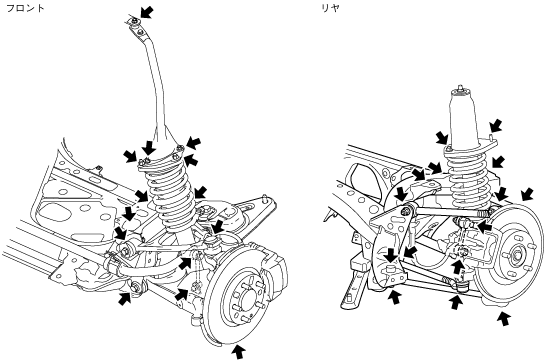 フロント

リヤ