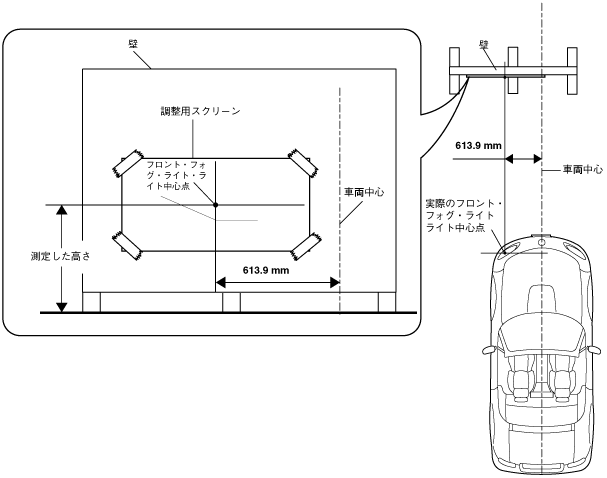 壁

調整用スクリーン

フロント・フォグ・ライト・ライト中心点

車両中心

測定した高さ

613.9 mm

壁

613.9 mm

車両中心

実際のフロント・フォグ・ライト ライト中心点