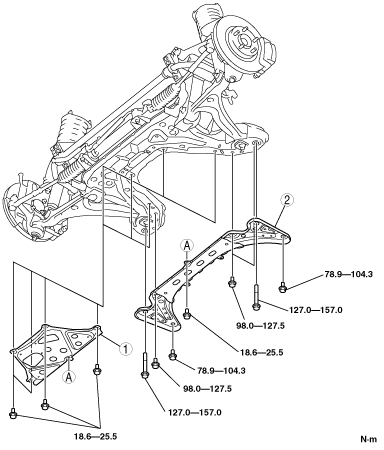 2

A

78.9—104.3

127.0—157.0

98.0—127.5

18.6—25.5

1

A

78.9—104.3

98.0—127.5

127.0—157.0

18.6—25.5

N·m