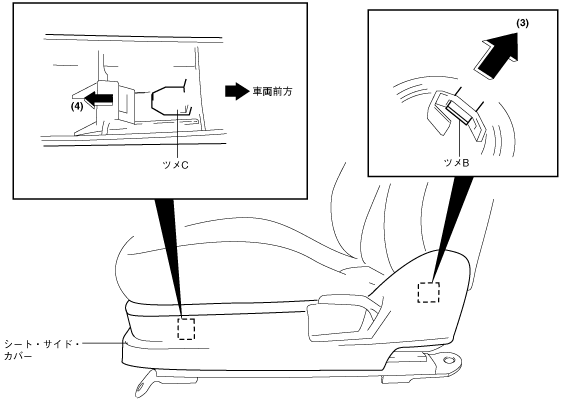 (4)
車両前方
ツメC
(3)
ツメB
シート・サイド・カバー