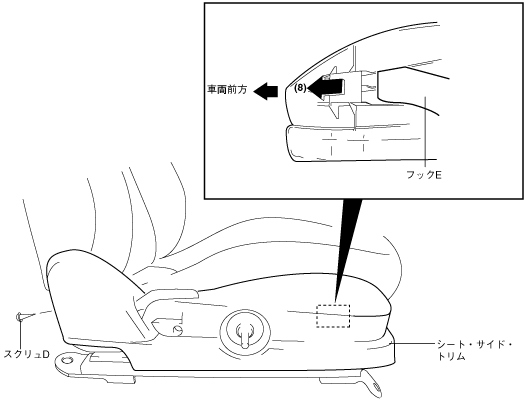 車両前方

(8)

フックE

スクリュD

シート・サイド・トリム