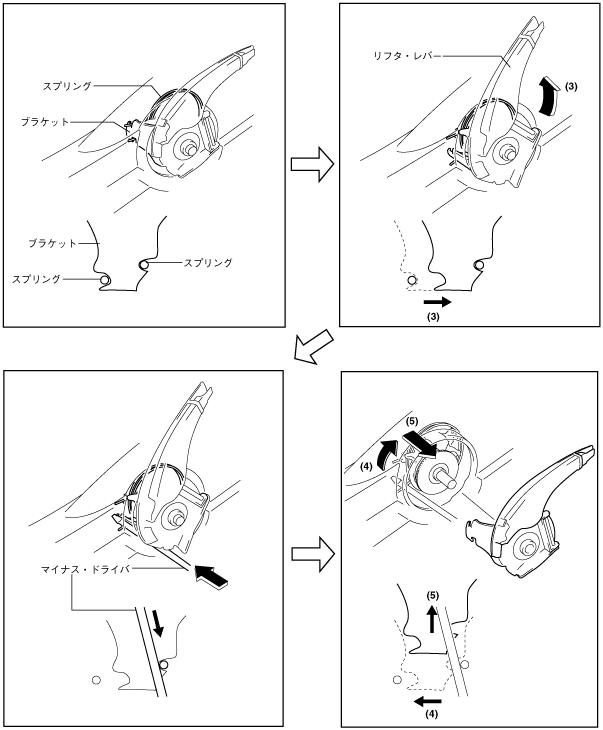 スプリング
ブラケット
ブラケット
スプリング
スプリング

リフタ・レバー
(3)
(3)

マイナス・ドライバ

(5)
(4)
(5)
(4)