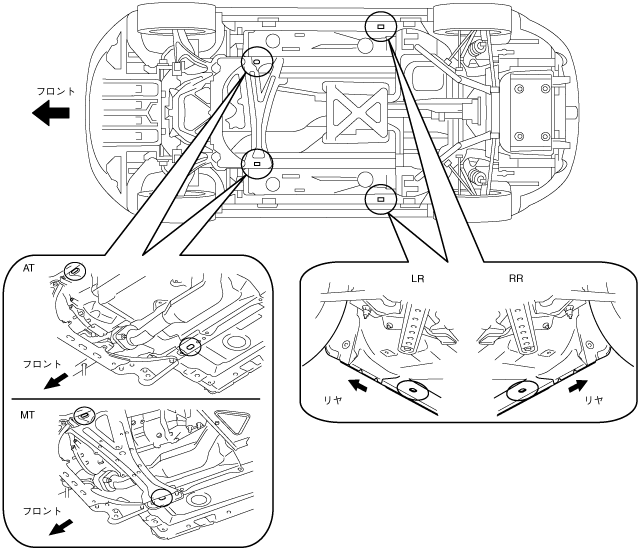 フロント

AT

フロント

MT

フロント

LR

RR

リヤ

リヤ