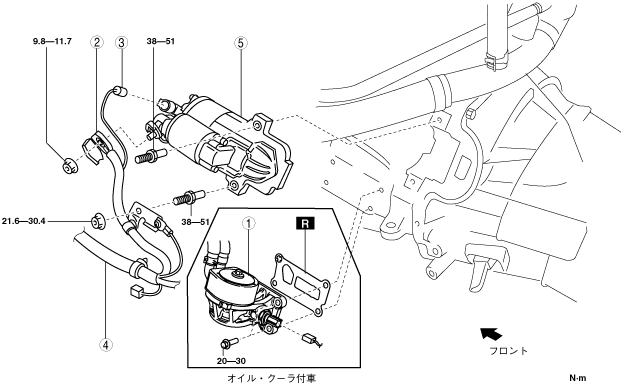 9.8—11.7
②
③
38—51
⑤
21.6—30.4
38—51
①
R
④
20—30
オイル・クーラ付車
フロント
N·m