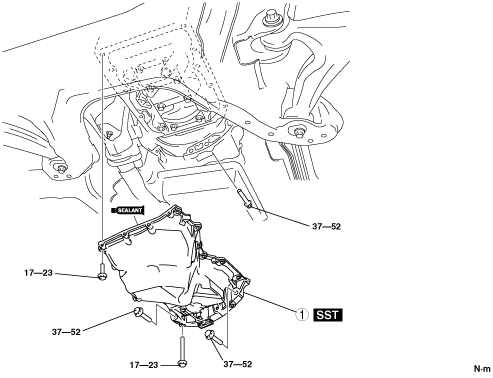 SEALANT

37—52

17—23

1 SST

37—52

17—23

37—52

N·m