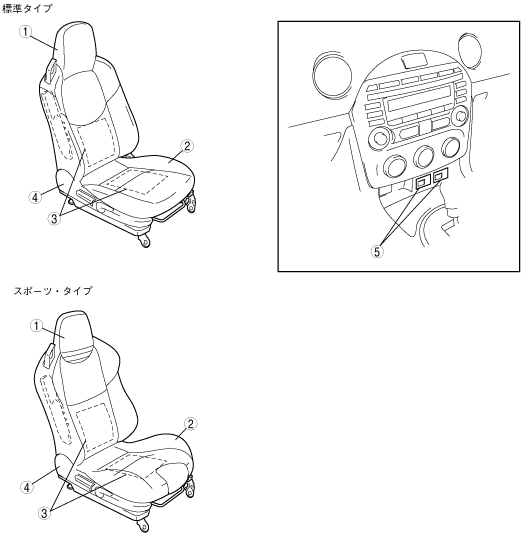 標準タイプ

①

②

④

③

⑤

スポーツ・タイプ

①

②

④

③