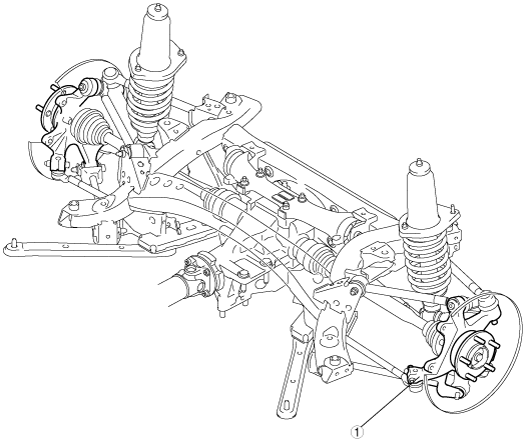 1